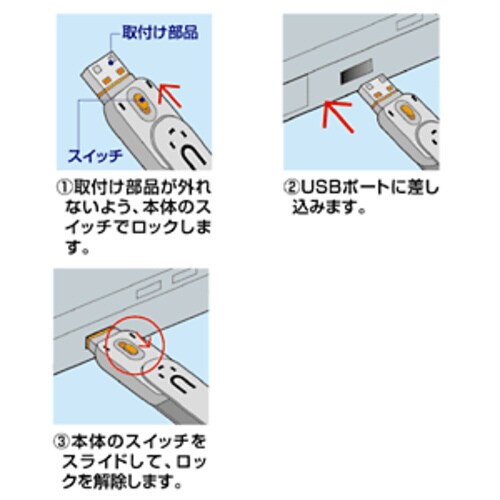 取付け部品

スイッチ

①取付け部品が外れないよう、本体のスイッチでロックします。

②USBポートに差し込みます。

③本体のスイッチをスライドして、ロックを解除します。