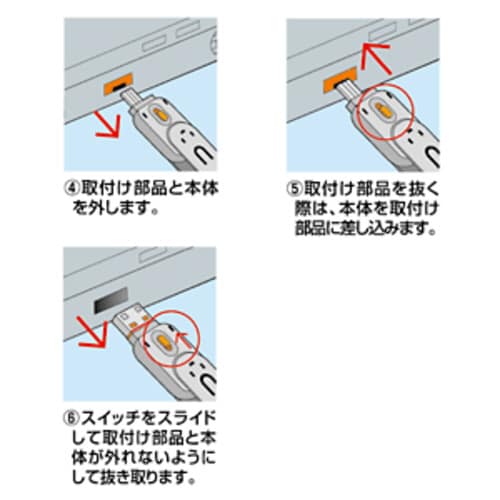 ④取付け部品と本体を外します。

⑤取付け部品を抜く際は、本体を取付け部品に差し込みます。

⑥スイッチをスライドして取付け部品と本体が外れないようにして抜き取ります。