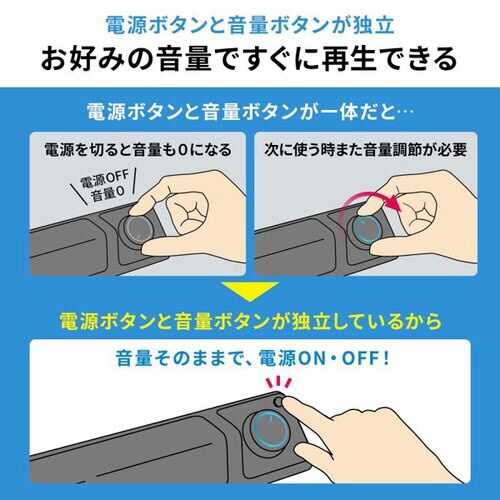 電源ボタンと音量ボタンが独立
お好みの音量ですぐに再生できる

電源ボタンと音量ボタンが一体だと…

電源を切ると音量も0になる

電源OFF
音量0

次に使う時また音量調節が必要

電源ボタンと音量ボタンが独立しているから

音量そのままで、電源ON・OFF！