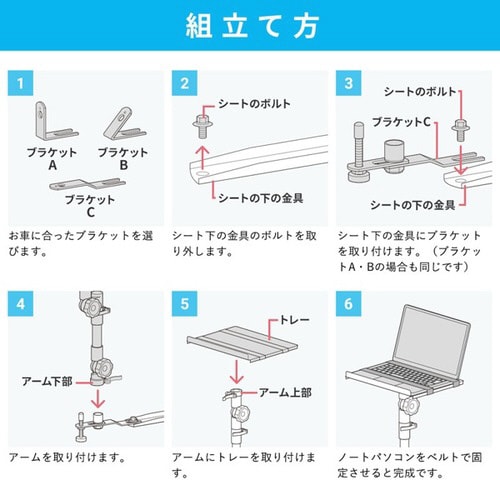 組立て方

1

ブラケット A

ブラケット B

ブラケット C

お車に合ったブラケットを選びます。

2

シートのボルト

シートの下の金具

シート下の金具のボルトを取り外します。

3

シートのボルト

ブラケットC

シートの下の金具

シート下の金具にブラケットを取り付けます。（ブラケットA・Bの場合も同じです）

4

アーム下部

アームを取り付けます。

5

トレー

アーム上部

アームにトレーを取り付けます。

6

ノートパソコンをベルトで固定させると完成です。