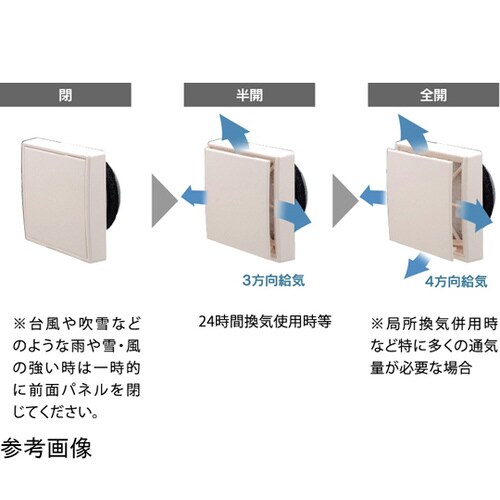 閉

半開

全開

3方向給気

4方向給気

※台風や吹雪などのような雨や雪・風の強い時は一時的に前面パネルを閉じてください。

24時間換気使用時等

※局所換気併用時など特に多くの通気量が必要な場合

参考画像