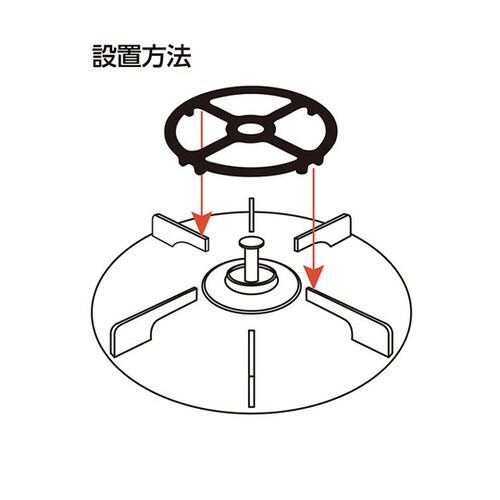 設置方法