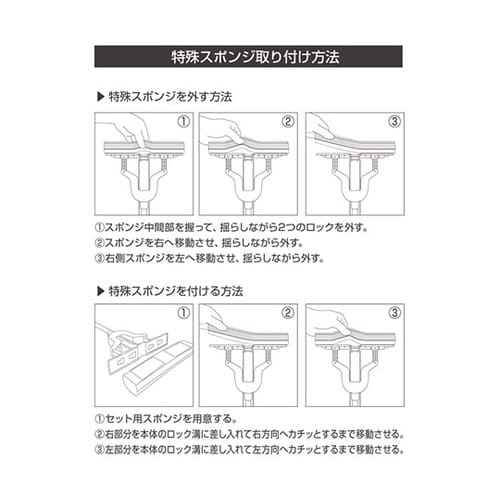 特殊スポンジ取り付け方法

▶ 特殊スポンジを外す方法

①

②

③

①スポンジ中間部を握って、揺らしながら2つのロックを外す。
②スポンジを右へ移動させ、揺らしながら外す。
③右側スポンジを左へ移動させ、揺らしながら外す。

▶ 特殊スポンジを付ける方法

①

②

③

①セット用スポンジを用意する。
②右部分を本体のロック溝に差し入れて右方向へカチッとするまで移動させる。
③左部分を本体のロック溝に差し入れて左方向へカチッとするまで移動させる。