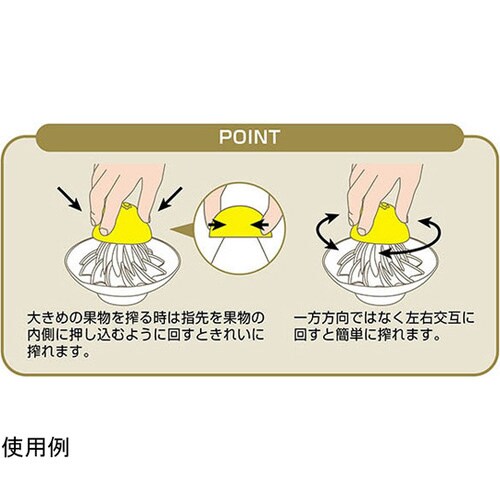 POINT

大きめの果物を搾る時は指先を果物の内側に押し込むように回すときれいに搾れます。

一方方向ではなく左右交互に回すと簡単に搾れます。

使用例