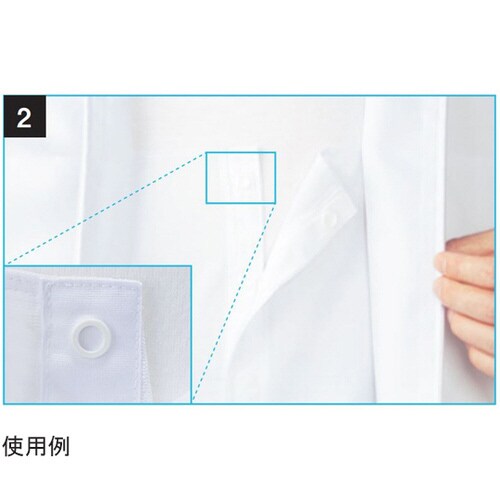 2

使用例