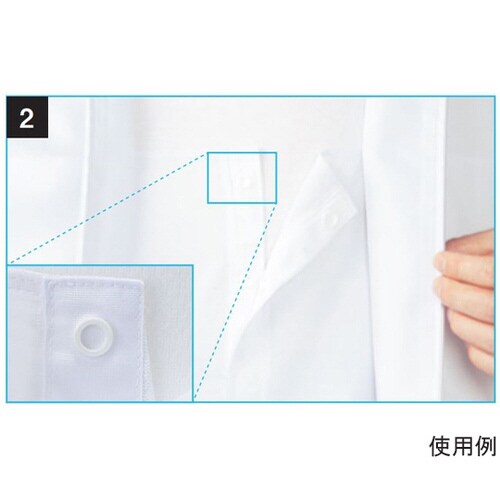 2

使用例