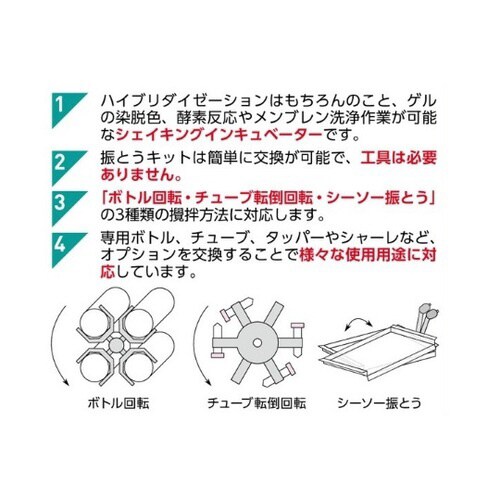 1 ハイブリダイゼーションはもちろんのこと、ゲルの染脱色、酵素反応やメンブレン洗浄作業が可能なシェイキングインキュベーターです。

2 振とうキットは簡単に交換が可能で、工具は必要ありません。

3 「ボトル回転・チューブ転倒回転・シーソー振とう」の3種類の攪拌方法に対応します。

4 専用ボトル、チューブ、タッパーやシャーレなど、オプションを交換することで様々な使用用途に対応しています。

ボトル回転

チューブ転倒回転

シーソー振とう