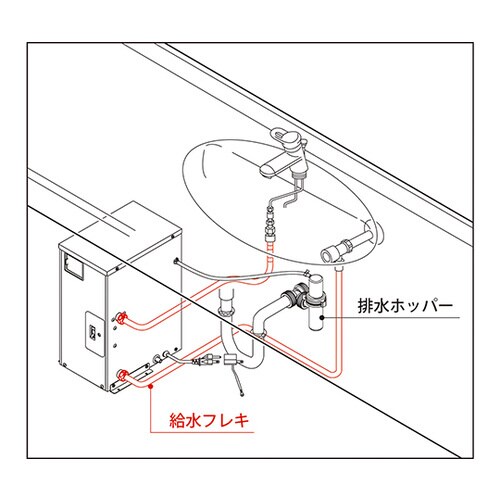 排水ホッパー

給水フレキ