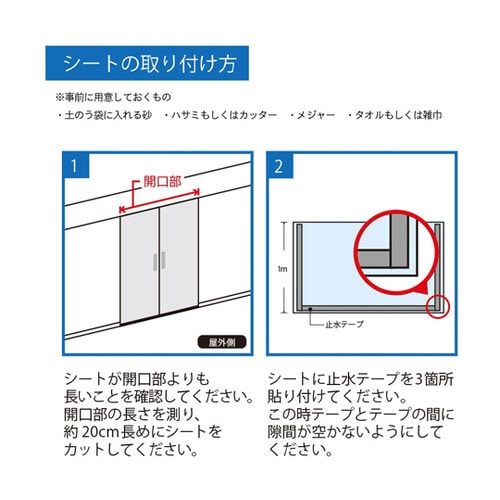 シートの取り付け方

※事前に用意しておくもの

・土のう袋に入れる砂　・ハサミもしくはカッター　・メジャー　・タオルもしくは雑巾

1

開口部

屋外側

シートが開口部よりも長いことを確認してください。開口部の長さを測り、約 20cm 長めにシートをカットしてください。

2

1m

止水テープ

シートに止水テープを3箇所貼り付けてください。この時テープとテープの間に隙間が空かないようにしてください。