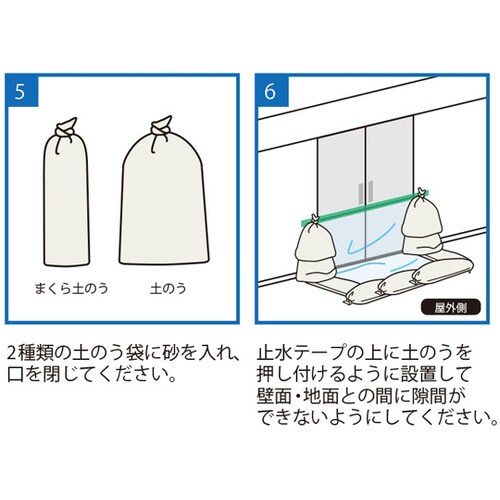 5

まくら土のう

土のう

2種類の土のう袋に砂を入れ、口を閉じてください。

6

屋外側

止水テープの上に土のうを押し付けるように設置して壁面・地面との間に隙間ができないようにしてください。