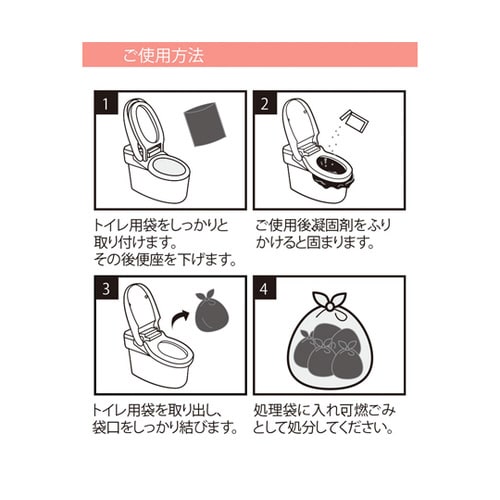 ご使用方法

1

トイレ用袋をしっかりと取り付けます。
その後便座を下げます。

2

ご使用後凝固剤をふりかけると固まります。

3

トイレ用袋を取り出し、袋口をしっかり結びます。

4

処理袋に入れ可燃ごみとして処分してください。