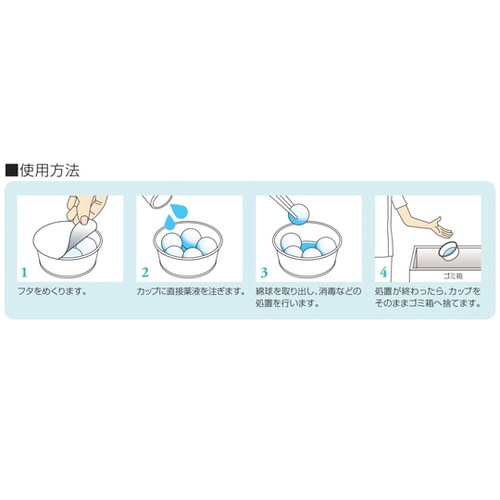 ■使用方法

1
フタをめくります。

2
カップに直接薬液を注ぎます。

3
綿球を取り出し、消毒などの処置を行います。

4
ゴミ箱
処置が終わったら、カップをそのままゴミ箱へ捨てます。