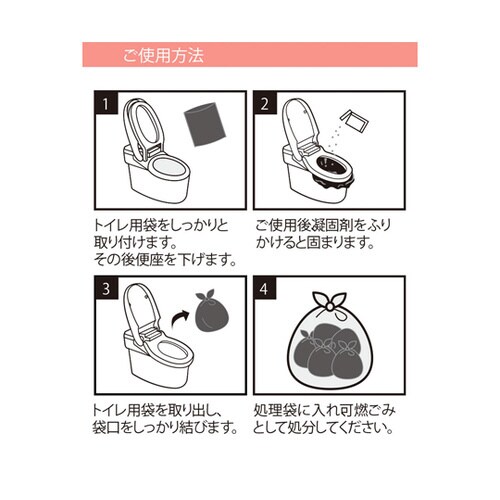 ご使用方法

1

トイレ用袋をしっかりと取り付けます。
その後便座を下げます。

2

ご使用後凝固剤をふりかけると固まります。

3

トイレ用袋を取り出し、袋口をしっかり結びます。

4

処理袋に入れ可燃ごみとして処分してください。