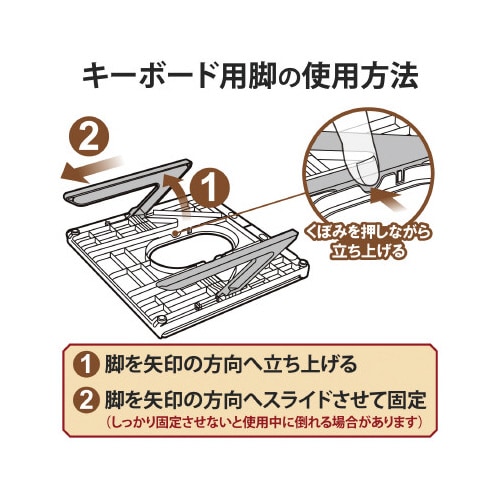 キーボード用脚の使用方法

2

1

くぼみを押しながら立ち上げる

1 脚を矢印の方向へ立ち上げる

2 脚を矢印の方向へスライドさせて固定
（しっかり固定させないと使用中に倒れる場合があります）