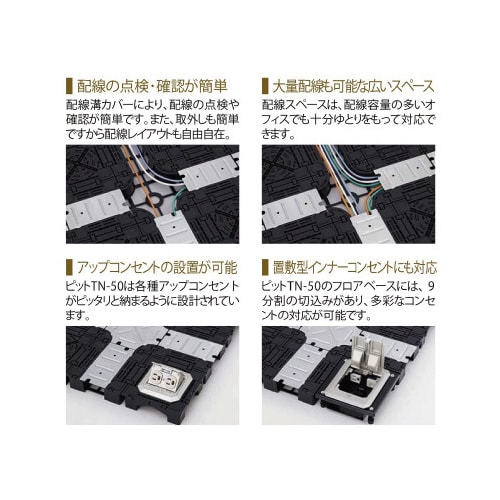 配線の点検・確認が簡単
配線溝カバーにより、配線の点検や確認が簡単です。また、取外しも簡単ですから配線レイアウトも自由自在。

大量配線も可能な広いスペース
配線スペースは、配線容量の多いオフィスでも十分ゆとりをもって対応できます。

アップコンセントの設置が可能
ピットTN-50は各種アップコンセントがピッタリと納まるように設計されています。

置敷型インナーコンセントにも対応
ピットTN-50のフロアベースには、9分割の切込みがあり、多彩なコンセントの対応が可能です。