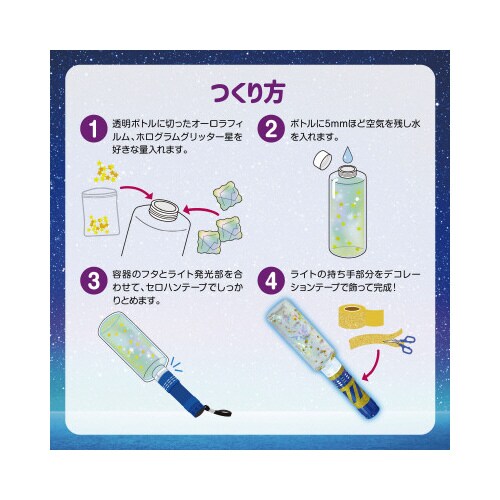 つくり方

1 透明ボトルに切ったオーロラフィルム、ホログラムグリッター星を好きな量入れます。

2 ボトルに5mmほど空気を残し水を入れます。

3 容器のフタとライト発光部を合わせて、セロハンテープでしっかりとめます。

4 ライトの持ち手部分をデコレーションテープで飾って完成！