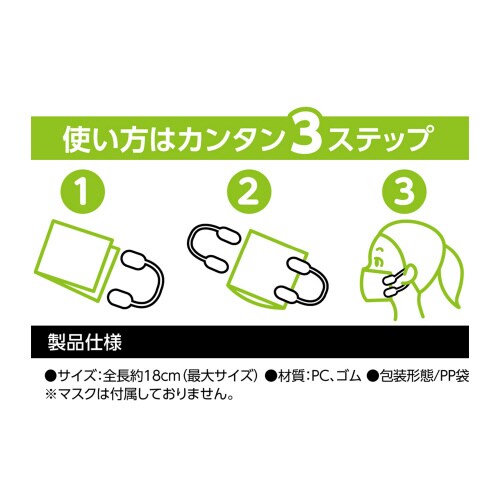 使い方はカンタン3ステップ

1

2

3

製品仕様

●サイズ：全長約18cm（最大サイズ） ●材質：PC、ゴム ●包装形態/PP袋
※マスクは付属しておりません。