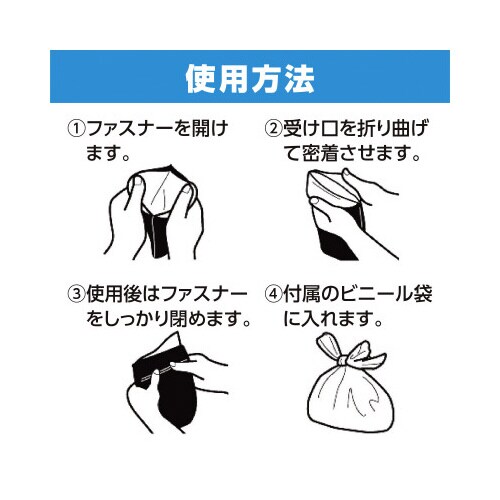 使用方法

①ファスナーを開けます。

②受け口を折り曲げて密着させます。

③使用後はファスナーをしっかり閉めます。

④付属のビニール袋に入れます。