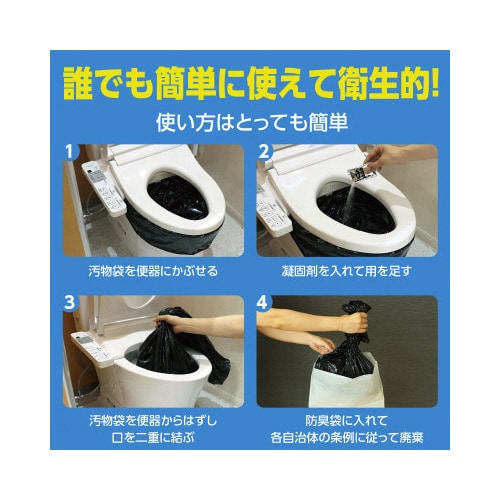 誰でも簡単に使えて衛生的!

使い方はとっても簡単

1

汚物袋を便器にかぶせる

2

凝固剤を入れて用を足す

3

汚物袋を便器からはずし
口を二重に結ぶ

4

防臭袋に入れて
各自治体の条例に従って廃棄