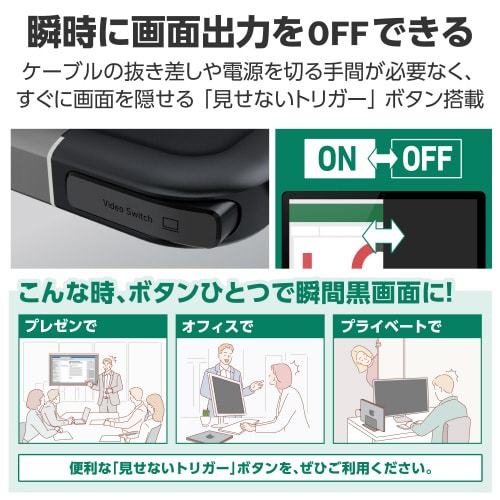 瞬時に画面出力をOFFできる

ケーブルの抜き差しや電源を切る手間が必要なく、すぐに画面を隠せる「見せないトリガー」ボタン搭載

Video Switch

ON OFF

こんな時、ボタンひとつで瞬間黒画面に!

プレゼンで

オフィスで

プライベートで

便利な「見せないトリガー」ボタンを、ぜひご利用ください。