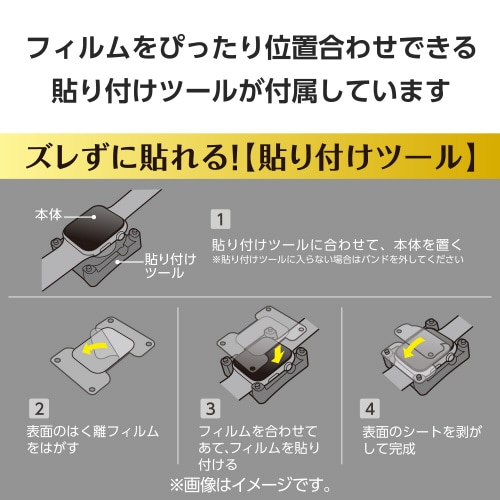 フィルムをぴったり位置合わせできる
貼り付けツールが付属しています

ズレずに貼れる!【貼り付けツール】

本体

貼り付けツール

1

貼り付けツールに合わせて、本体を置く
※貼り付けツールに入らない場合はバンドを外してください

2

表面のはく離フィルムをはがす

3

フィルムを合わせてあて､フィルムを貼り付ける

4

表面のシートを剥がして完成

※画像はイメージです。