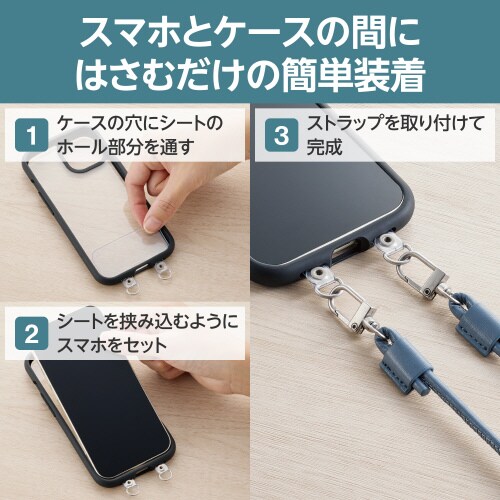 スマホとケースの間に
はさむだけの簡単装着

1 ケースの穴にシートのホール部分を通す

2 シートを挟み込むようにスマホをセット

3 ストラップを取り付けて完成