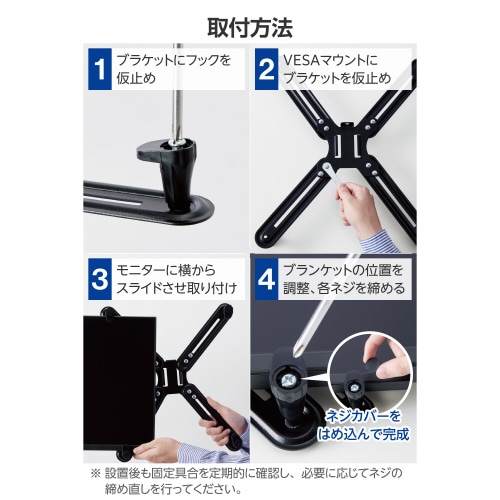 取付方法

1 ブラケットにフックを仮止め

2 VESAマウントにブラケットを仮止め

3 モニターに横からスライドさせ取り付け

4 ブランケットの位置を調整、各ネジを締める

ネジカバーをはめ込んで完成

※ 設置後も固定具合を定期的に確認し、必要に応じてネジの締め直しを行ってください。