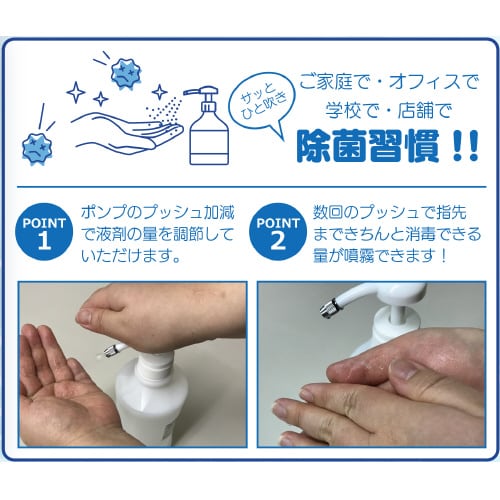 サッと
ひと吹き

ご家庭で・オフィスで
学校で・店舗で
除菌習慣！！

POINT
1

ポンプのプッシュ加減で液剤の量を調節していただけます。

POINT
2

数回のプッシュで指先まできちんと消毒できる量が噴霧できます！