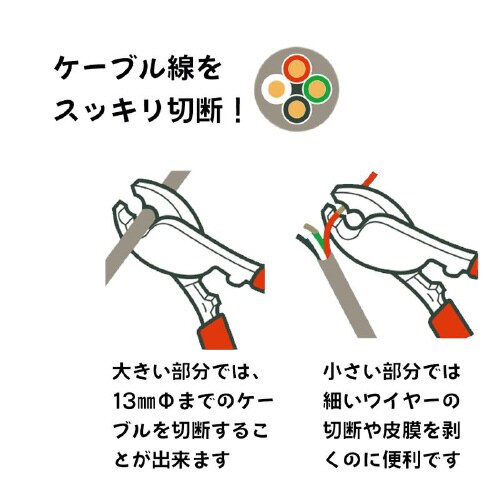 ケーブル線を
スッキリ切断！

大きい部分では、13㎜Φまでのケーブルを切断することが出来ます

小さい部分では細いワイヤーの切断や皮膜を剥くのに便利です