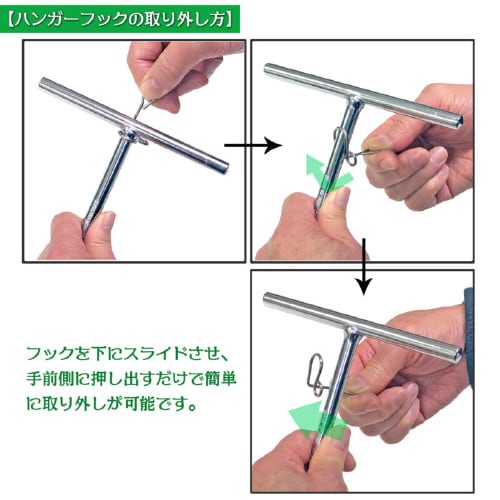 【ハンガーフックの取り外し方】

フックを下にスライドさせ、手前側に押し出すだけで簡単に取り外しが可能です。