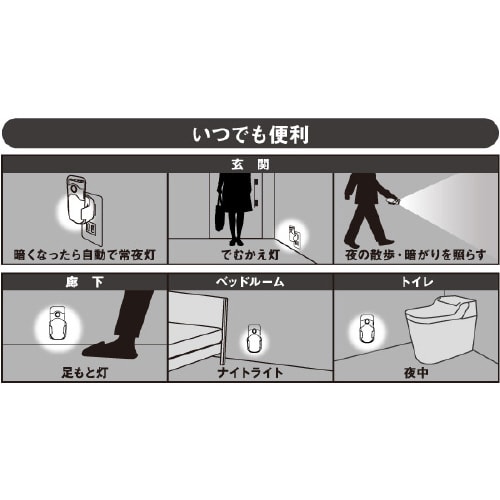 いつでも便利

玄 関

暗くなったら自動で常夜灯

でむかえ灯

夜の散歩・暗がりを照らす

廊 下

足もと灯

ベッドルーム

ナイトライト

トイレ

夜中