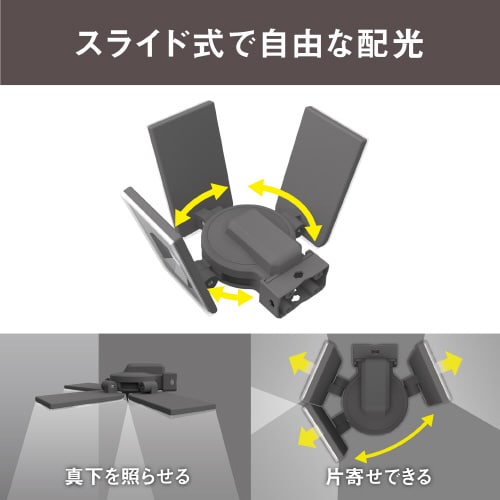 スライド式で自由な配光

真下を照らせる

片寄せできる