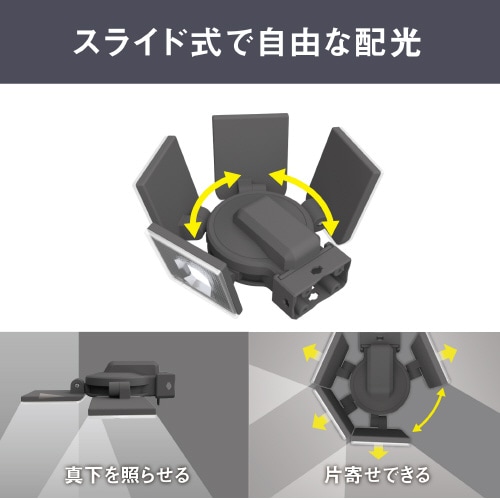 スライド式で自由な配光

真下を照らせる

片寄せできる