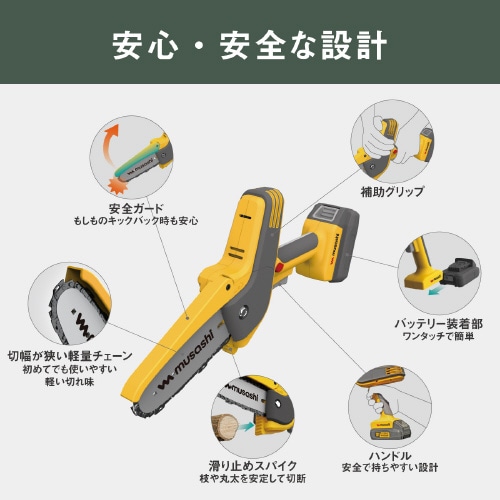 安心・安全な設計

musashi

安全ガード
もしものキックバック時も安心

補助グリップ

musashi

バッテリー装着部
ワンタッチで簡単

切幅が狭い軽量チェーン
初めてでも使いやすい
軽い切れ味

musashi

musashi

滑り止めスパイク
枝や丸太を安定して切断

ハンドル
安全で持ちやすい設計