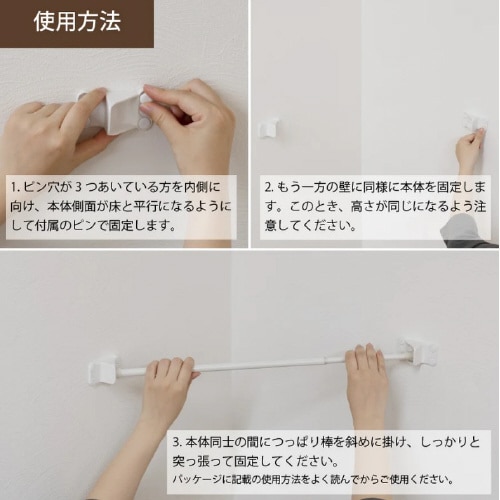 使用方法

1. ピン穴が 3 つあいている方を内側に向け、本体側面が床と平行になるようにして付属のピンで固定します。

2. もう一方の壁に同様に本体を固定します。このとき、高さが同じになるよう注意してください。

3. 本体同士の間につっぱり棒を斜めに掛け、しっかりと突っ張って固定してください。
パッケージに記載の使用方法をよく読んでからご使用ください。