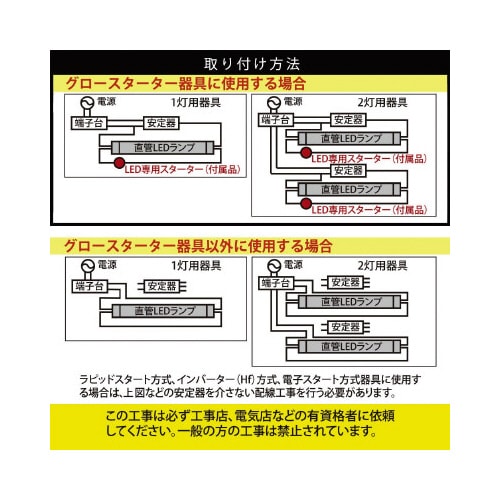 取り付け方法

グロースターター器具に使用する場合

電源
1灯用器具
端子台
安定器
直管LEDランプ
LED専用スターター（付属品）

電源
2灯用器具
端子台
安定器
直管LEDランプ
LED専用スターター（付属品）
安定器
直管LEDランプ
LED専用スターター（付属品）

グロースターター器具以外に使用する場合

電源
1灯用器具
端子台
安定器
直管LEDランプ

電源
2灯用器具
端子台
安定器
直管LEDランプ
安定器
直管LEDランプ

ラピッドスタート方式、インバーター（Hf）方式、電子スタート方式器具に使用する場合は、上図などの安定器を介さない配線工事を行う必要があります。

この工事は必ず工事店、電気店などの有資格者に依頼してください。一般の方の工事は禁止されています。