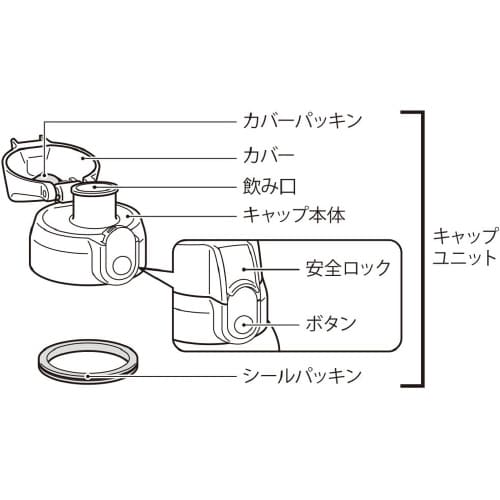 カバーパッキン
カバー
飲み口
キャップ本体
安全ロック
ボタン
シールパッキン
キャップユニット