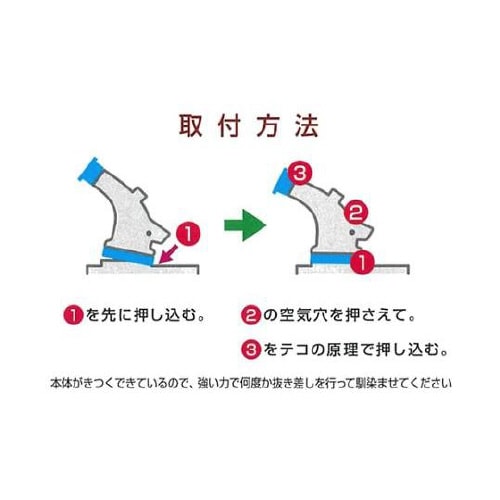 取付方法

1

3

2

1

1を先に押し込む。

2の空気穴を押さえて。

3をテコの原理で押し込む。

本体がきつくできているので、強い力で何度か抜き差しを行って馴染ませてください