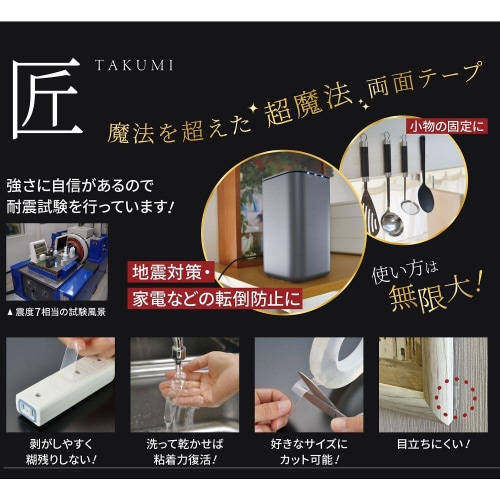 匠 TAKUMI

魔法を超えた 超魔法 両面テープ

小物の固定に

強さに自信があるので
耐震試験を行っています!

▲震度7相当の試験風景

地震対策・
家電などの転倒防止に

使い方は
無限大!

剥がしやすく
糊残りしない!

洗って乾かせば
粘着力復活!

好きなサイズに
カット可能!

目立ちにくい!