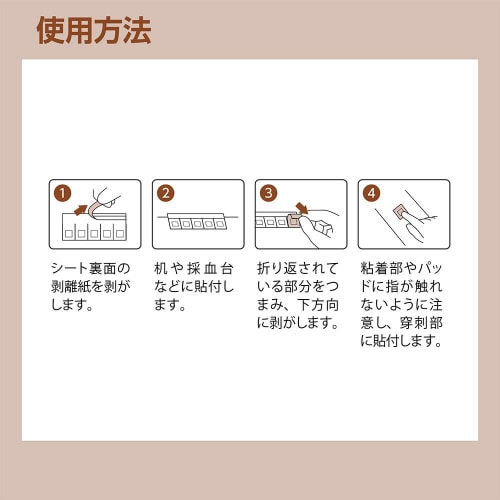 使用方法

1

シート裏面の剥離紙を剥がします。

2

机や採血台などに貼付します。

3

折り返されている部分をつまみ、下方向に剥がします。

4

粘着部やパッドに指が触れないように注意し、穿刺部に貼付します。