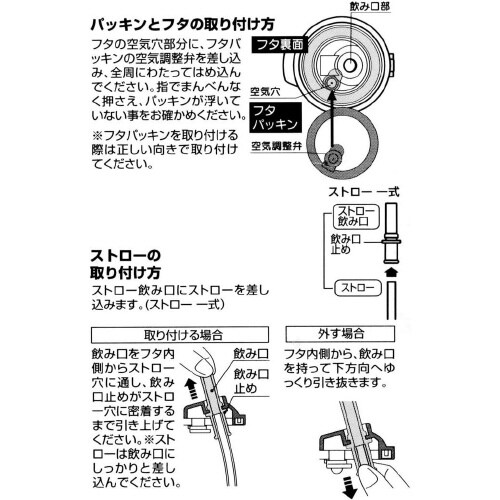 パッキンとフタの取り付け方

フタの空気穴部分に、フタパッキンの空気調整弁を差し込み、全周にわたってはめ込んでください。指でまんべんなく押さえ、パッキンが浮いていない事をお確かめください。

※フタパッキンを取り付ける際は正しい向きで取り付けてください。

飲み口部

フタ裏面

空気穴

フタパッキン

空気調整弁

ストロー 一式

ストロー飲み口

飲み口止め

ストロー

ストローの取り付け方

ストロー飲み口にストローを差し込みます。(ストロー 一式)

取り付ける場合

飲み口をフタ内側からストロー穴に通し、飲み口止めがストロー穴に密着するまで引き上げてください。※ストローは飲み口にしっかりと差し込んでください。

飲み口

飲み口止め

外す場合

フタ内側から、飲み口を持って下方向へゆっくり引き抜きます。