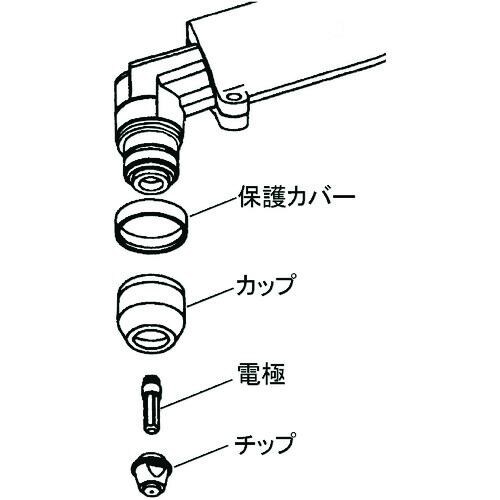 保護カバー

カップ

電極

チップ