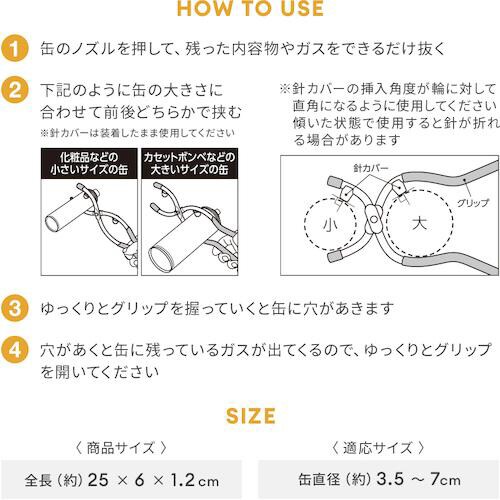 HOW TO USE

1 缶のノズルを押して、残った内容物やガスをできるだけ抜く

2 下記のように缶の大きさに合わせて前後どちらかで挟む
※針カバーは装着したまま使用してください

化粧品などの小さいサイズの缶

カセットボンベなどの大きいサイズの缶

※針カバーの挿入角度が輪に対して直角になるように使用してください 傾いた状態で使用すると針が折れる場合があります

針カバー

グリップ

小

大

3 ゆっくりとグリップを握っていくと缶に穴があきます

4 穴があくと缶に残っているガスが出てくるので、ゆっくりとグリップを開いてください

SIZE

〈 商品サイズ 〉

全長（約）25 × 6 × 1.2cm

〈 適応サイズ 〉

缶直径（約）3.5 ～ 7cm