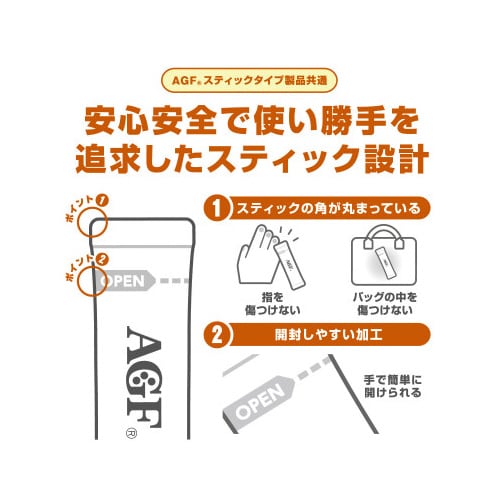 AGF® スティックタイプ製品共通

安心安全で使い勝手を追求したスティック設計

ポイント1

ポイント2

OPEN

AGF®

1 スティックの角が丸まっている

AGF

指を傷つけない

バッグの中を傷つけない

2 開封しやすい加工

OPEN

手で簡単に開けられる