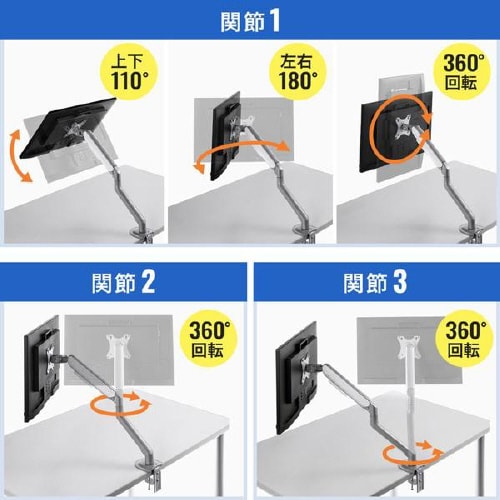 関節1

上下
110°

左右
180°

360°
回転

関節2

360°
回転

関節3

360°
回転