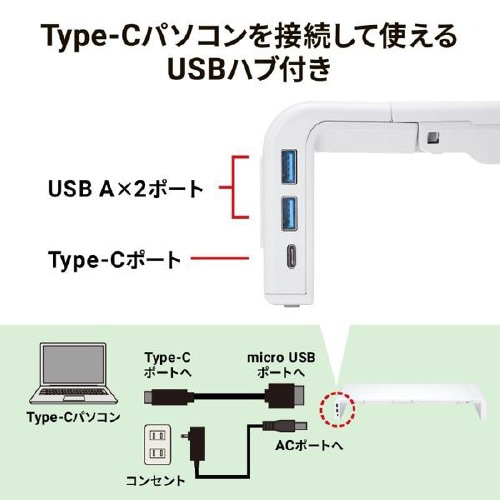 Type-Cパソコンを接続して使える
USBハブ付き

USB A×2ポート

Type-Cポート

Type-C
ポートへ

micro USB
ポートへ

Type-Cパソコン

ACポートへ

コンセント