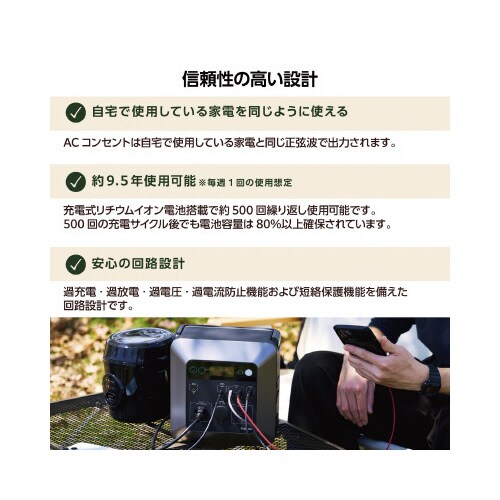 信頼性の高い設計

自宅で使用している家電を同じように使える

AC コンセントは自宅で使用している家電と同じ正弦波で出力されます。

約 9.5 年使用可能 ※毎週 1 回の使用想定

充電式リチウムイオン電池搭載で約 500 回繰り返し使用可能です。
500 回の充電サイクル後でも電池容量は 80%以上確保されています。

安心の回路設計

過充電・過放電・過電圧・過電流防止機能および短絡保護機能を備えた回路設計です。