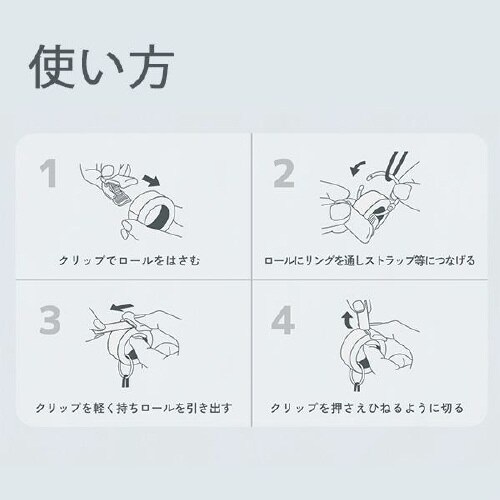 使い方

1
クリップでロールをはさむ

2
ロールにリングを通しストラップ等につなげる

3
クリップを軽く持ちロールを引き出す

4
クリップを押さえひねるように切る