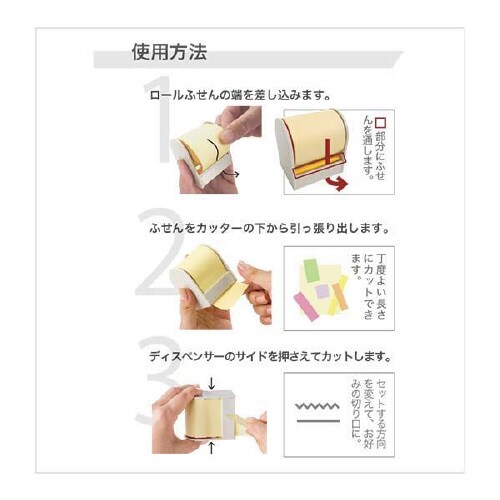 使用方法

1
ロールふせんの端を差し込みます。

□部分にふせんを通します。

2
ふせんをカッターの下から引っ張り出します。

丁度よい長さにカットできます。

3
ディスペンサーのサイドを押さえてカットします。

セットする方向を変えて、お好みの切り口に。