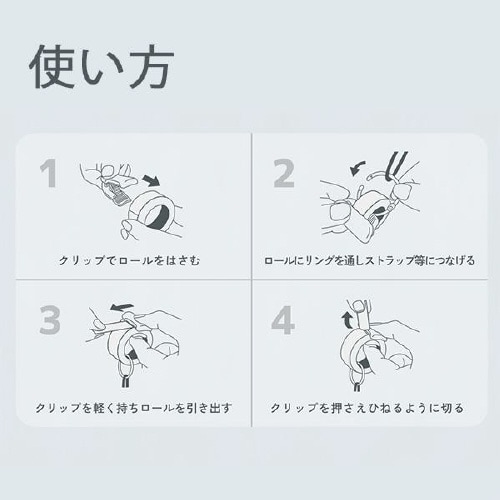 使い方

1

クリップでロールをはさむ

2

ロールにリングを通しストラップ等につなげる

3

クリップを軽く持ちロールを引き出す

4

クリップを押さえひねるように切る